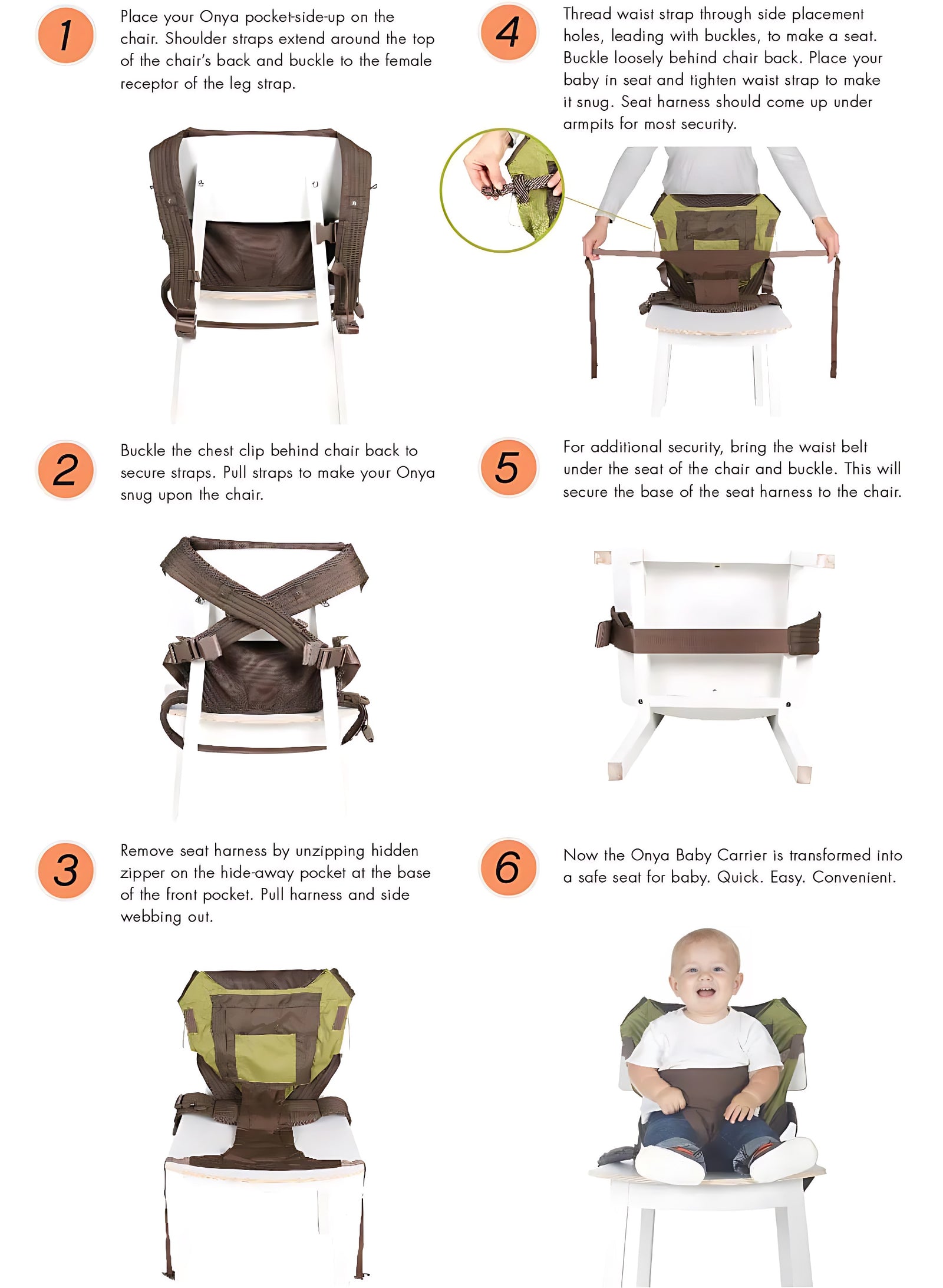 1

Place your Onya pocket-side-up on the chair. Shoulder straps extend around the top of the chair's back and buckle to the female receptor of the leg strap.

2

Buckle the chest clip behind chair back to secure straps. Pull straps to make your Onya snug upon the chair.

3

Remove seat harness by unzipping hidden zipper on the hide-away pocket at the base of the front pocket. Pull harness and side webbing out.

4

Thread waist strap through side placement holes, leading with buckles, to make a seat. Buckle loosely behind chair back. Place your baby in seat and tighten waist strap to make it snug. Seat harness should come up under armpits for most security.

5

For additional security, bring the waist belt under the seat of the chair and buckle. This will secure the base of the seat harness to the chair.

6

Now the Onya Baby Carrier is transformed into a safe seat for baby. Quick. Easy. Convenient.